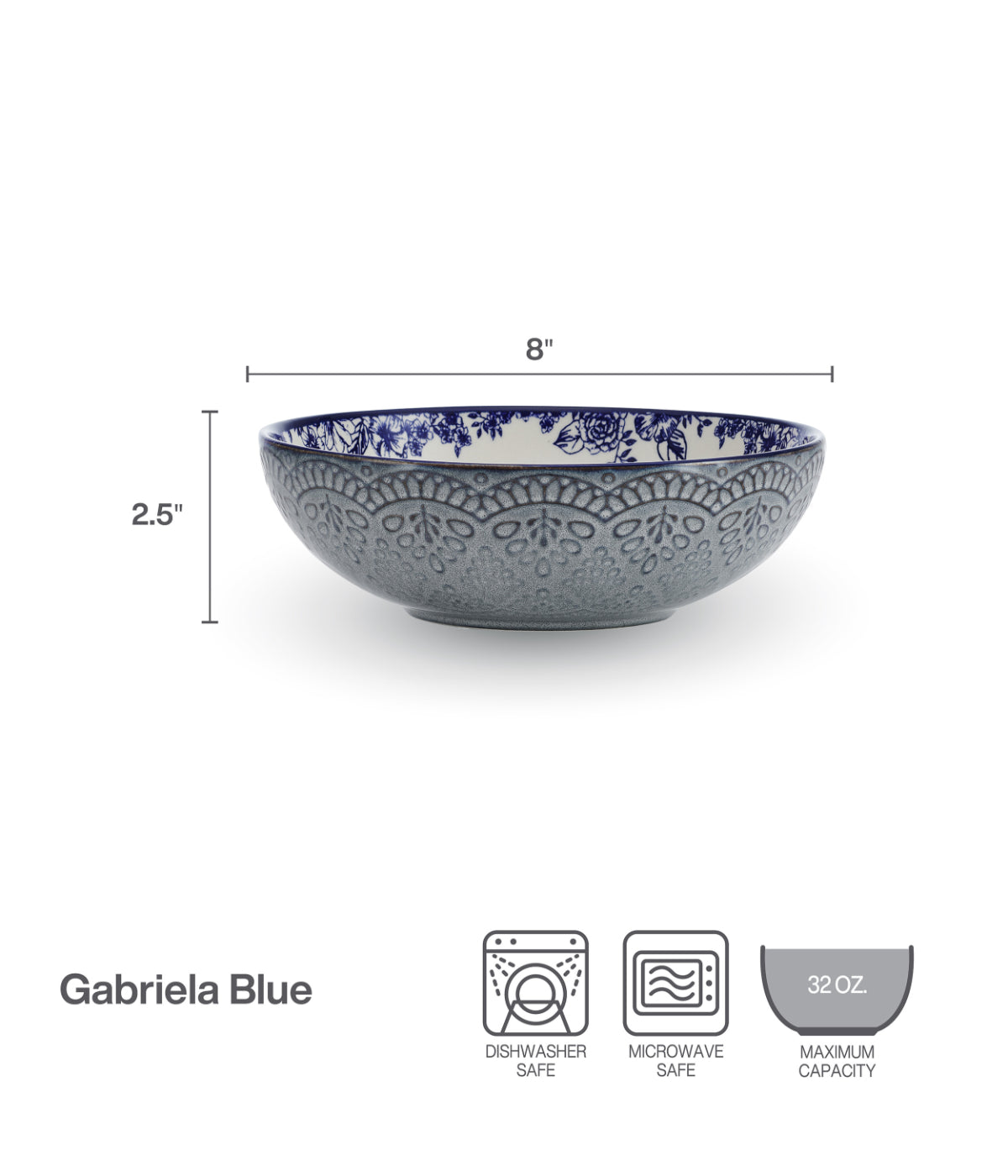 8"

2.5"

Gabriela Blue

DISHWASHER SAFE

MICROWAVE SAFE

32 OZ.

MAXIMUM CAPACITY