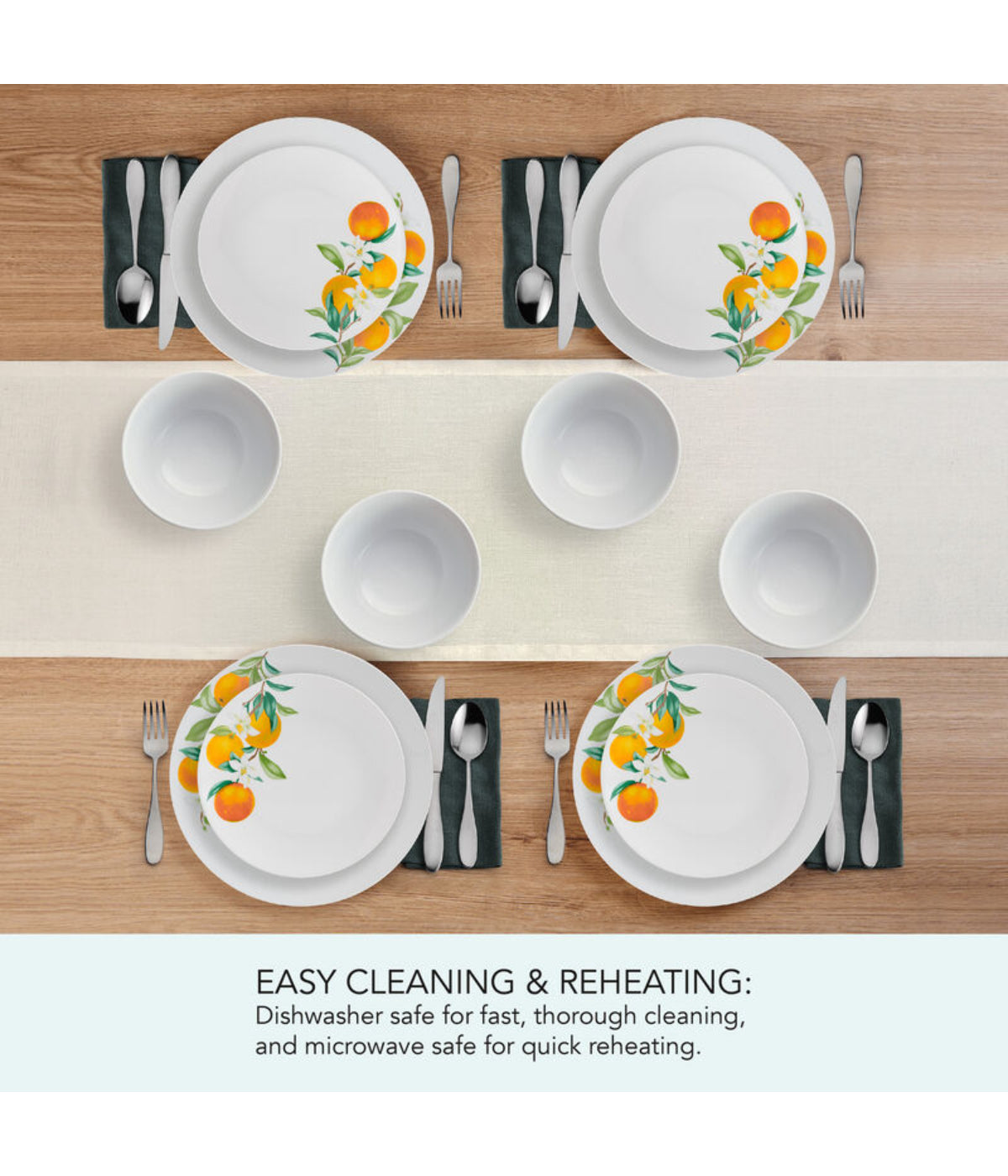 EASY CLEANING & REHEATING:
Dishwasher safe for fast, thorough cleaning, and microwave safe for quick reheating.