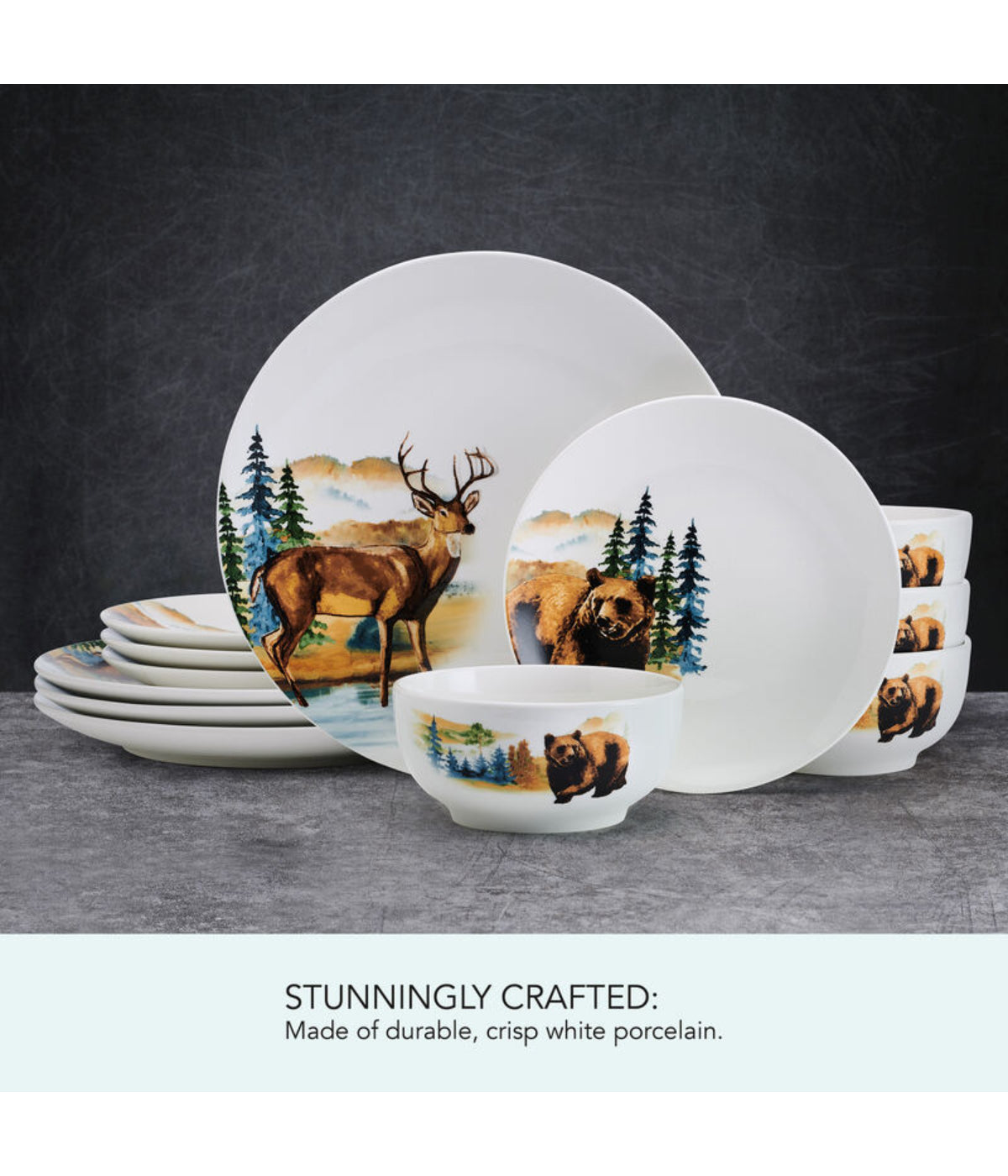 STUNNINGLY CRAFTED:
Made of durable, crisp white porcelain.