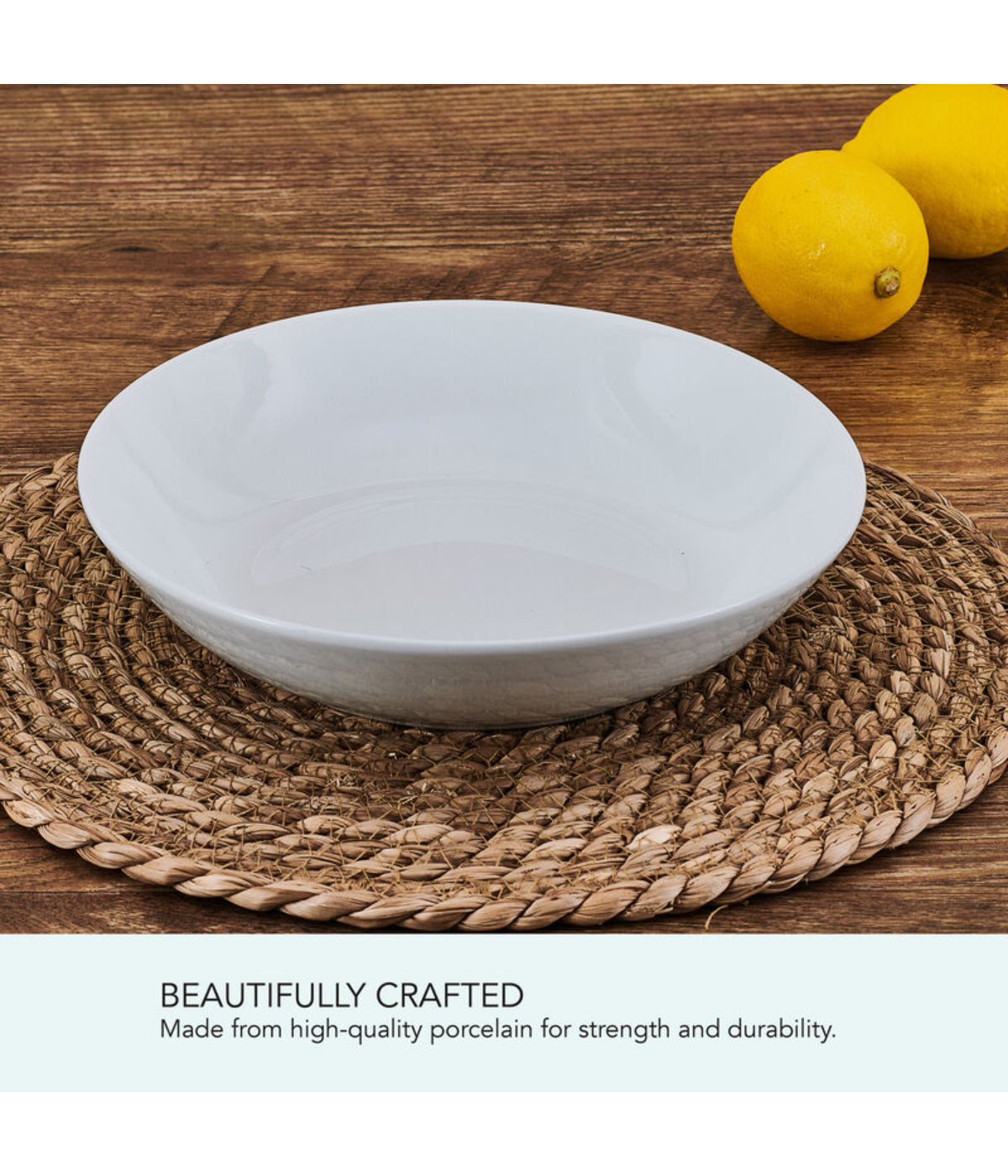 BEAUTIFULLY CRAFTED
Made from high-quality porcelain for strength and durability.