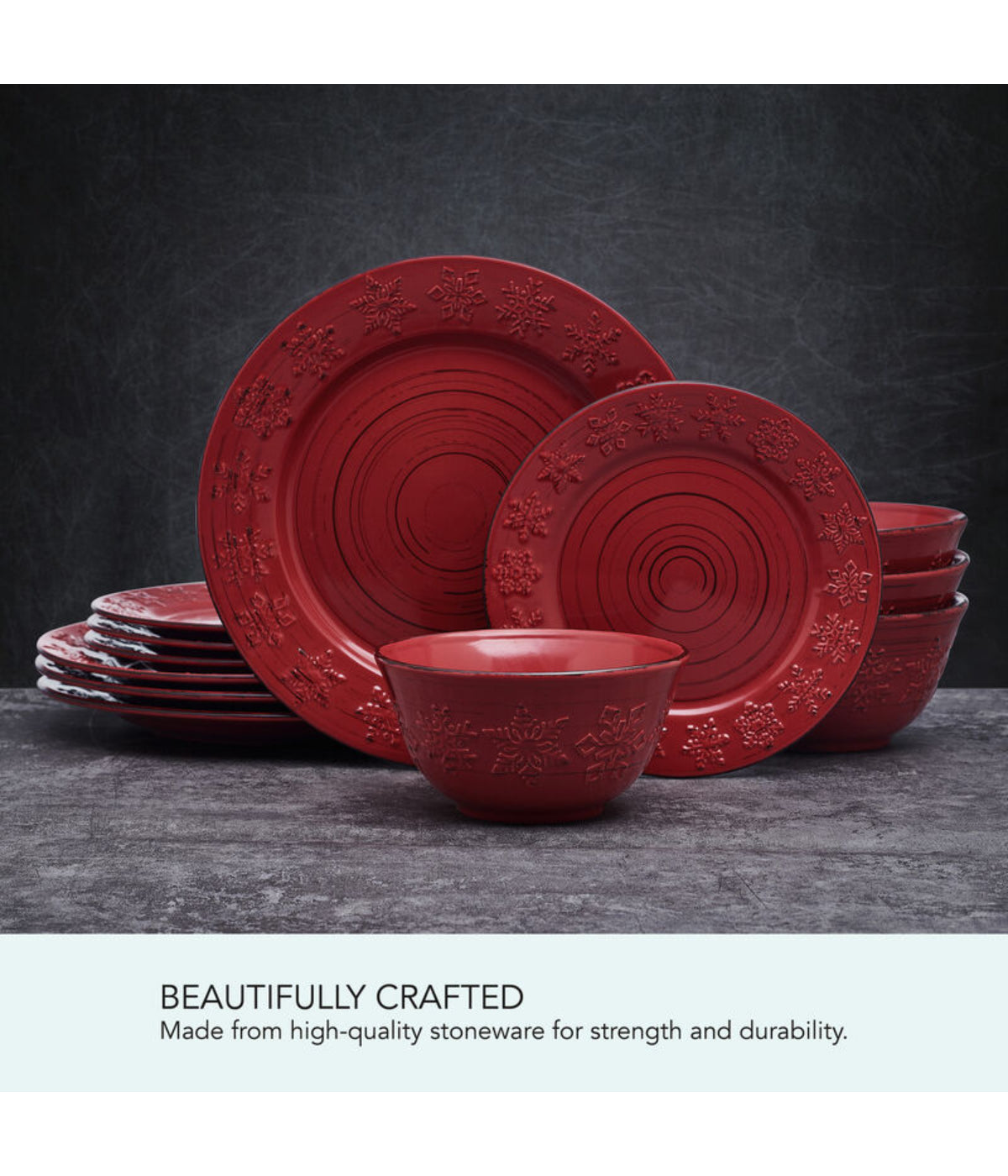 BEAUTIFULLY CRAFTED
Made from high-quality stoneware for strength and durability.