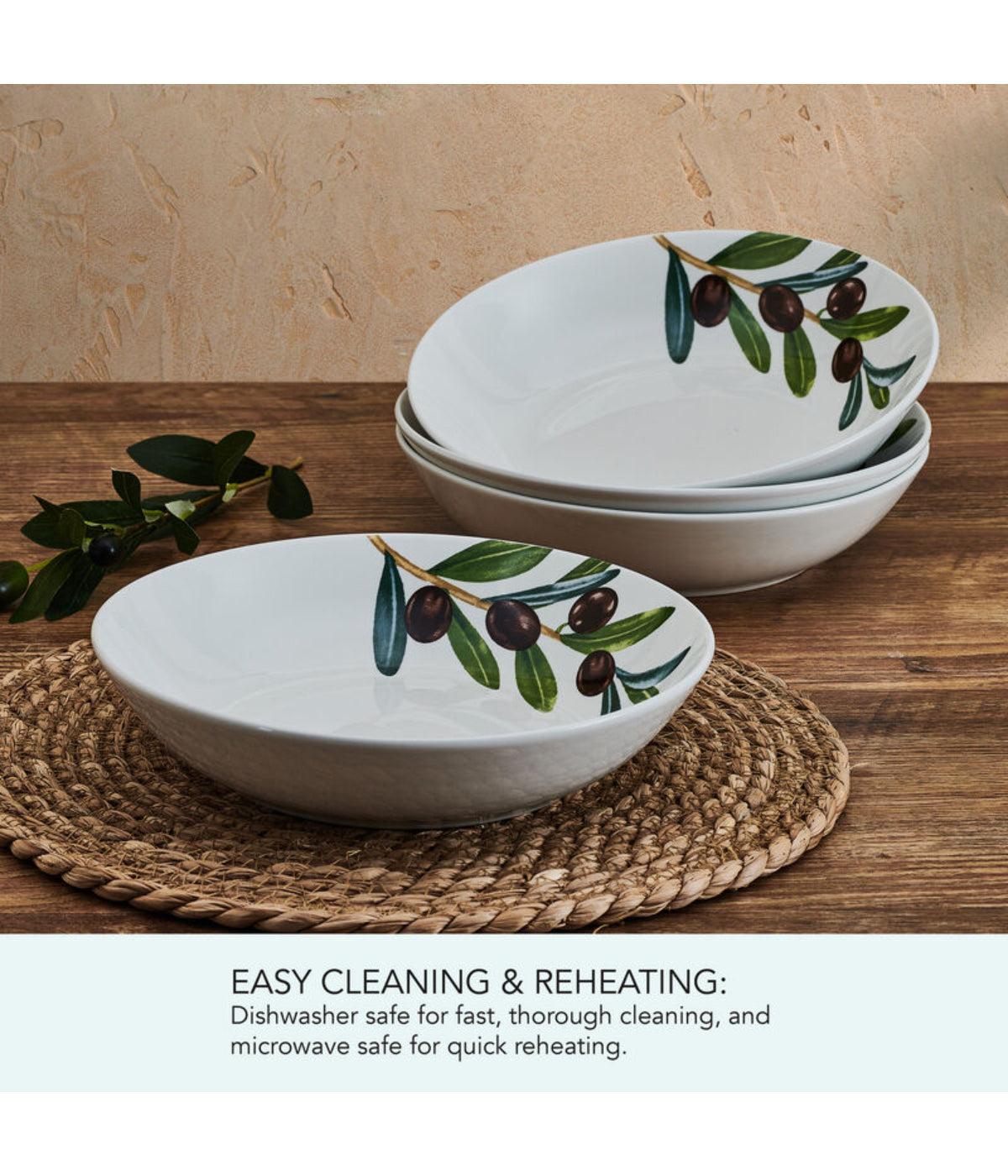 EASY CLEANING & REHEATING:
Dishwasher safe for fast, thorough cleaning, and microwave safe for quick reheating.