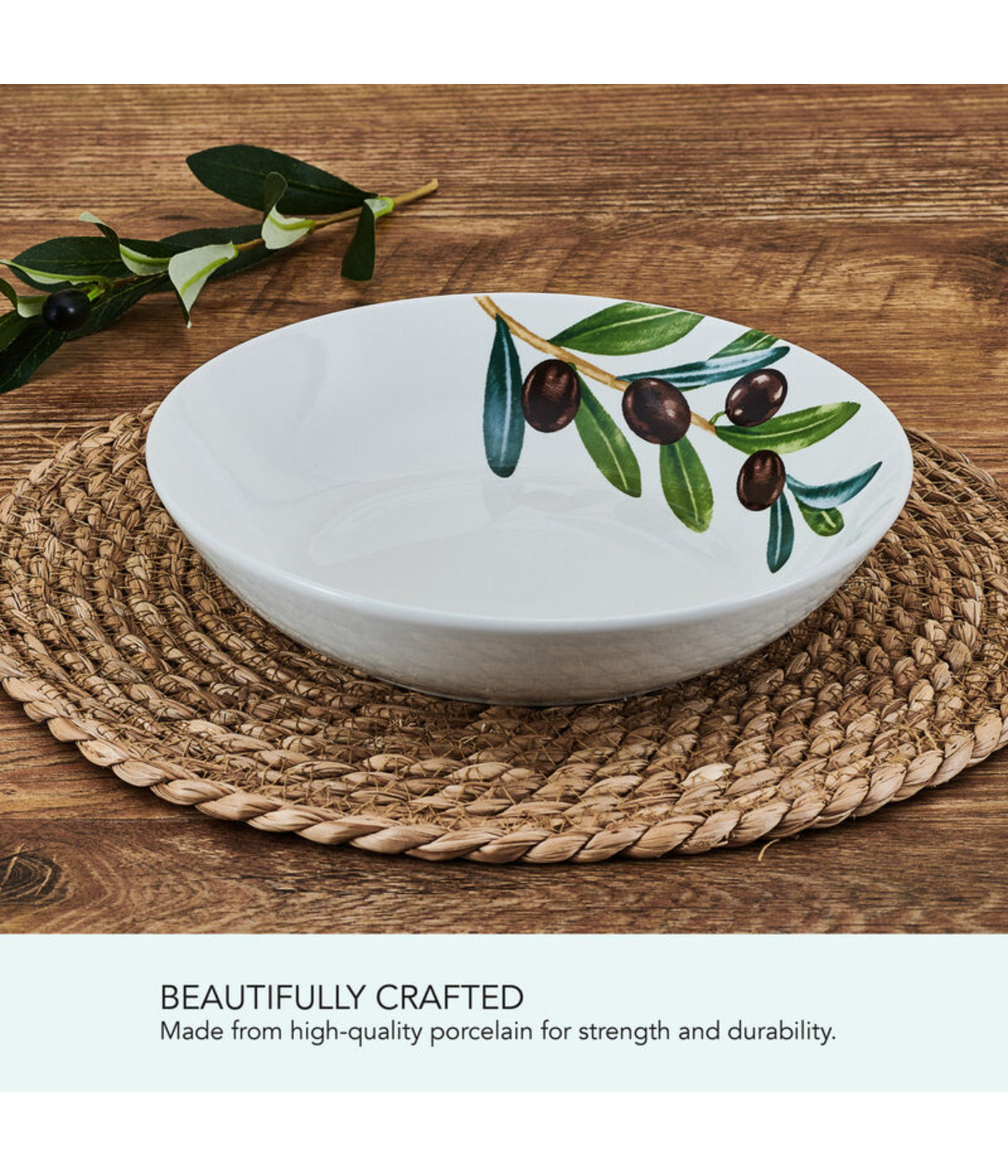 BEAUTIFULLY CRAFTED
Made from high-quality porcelain for strength and durability.